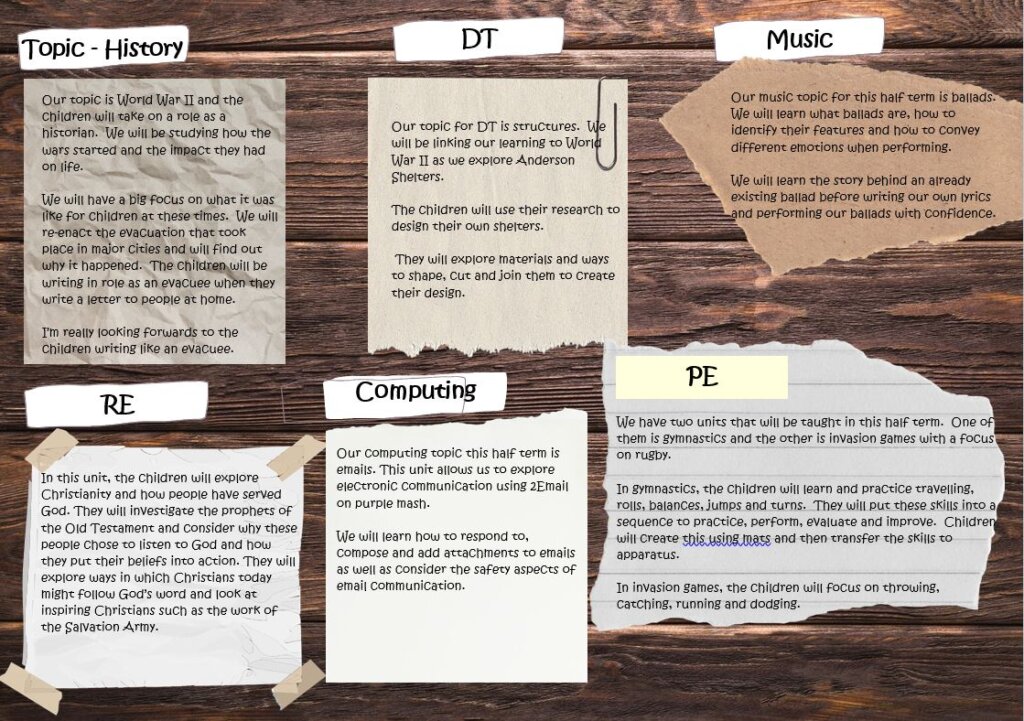 Topic - History

Our topic is World War II and the children will take on a role as a historian. We will be studying how the wars started and the impact they had on life.

We will have a big focus on what it was like for children at these times. We will re-enact the evacuation that took place in major cities and will find out why it happened. The children will be writing in role as an evacuee when they write a letter to people at home.

I'm really looking forwards to the children writing like an evacuee.

DT

Our topic for DT is structures. We will be linking our learning to World War II as we explore Anderson Shelters.

The children will use their research to design their own shelters.

They will explore materials and ways to shape, cut and join them to create their design.

Music

Our music topic for this half term is ballads. We will learn what ballads are, how to identify their features and how to convey different emotions when performing.

We will learn the story behind an already existing ballad before writing our own lyrics and performing our ballads with confidence.

RE

In this unit, the children will explore Christianity and how people have served God. They will investigate the prophets of the Old Testament and consider why these people chose to listen to God and how they put their beliefs into action. They will explore ways in which Christians today might follow God's word and look at inspiring Christians such as the work of the Salvation Army.

Computing

Our computing topic this half term is emails. This unit allows us to explore electronic communication using 2Email on purple mash.

We will learn how to respond to, compose and add attachments to emails as well as consider the safety aspects of email communication.

PE

We have two units that will be taught in this half term. One of them is gymnastics and the other is invasion games with a focus on rugby.

In gymnastics, the children will learn and practice travelling, rolls, balances, jumps and turns. They will put these skills into a sequence to practice, perform, evaluate and improve. Children will create this using mats and then transfer the skills to apparatus.

In invasion games, the children will focus on throwing, catching, running and dodging.